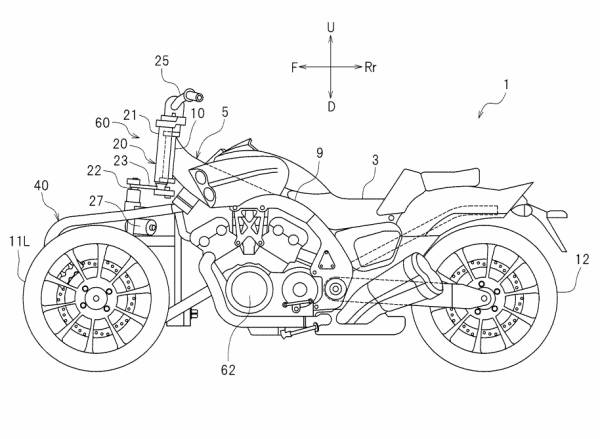 U
F
Rr
D
1
25
21
10
5
60
20
23
22
9
3
40
27
11L
12
62