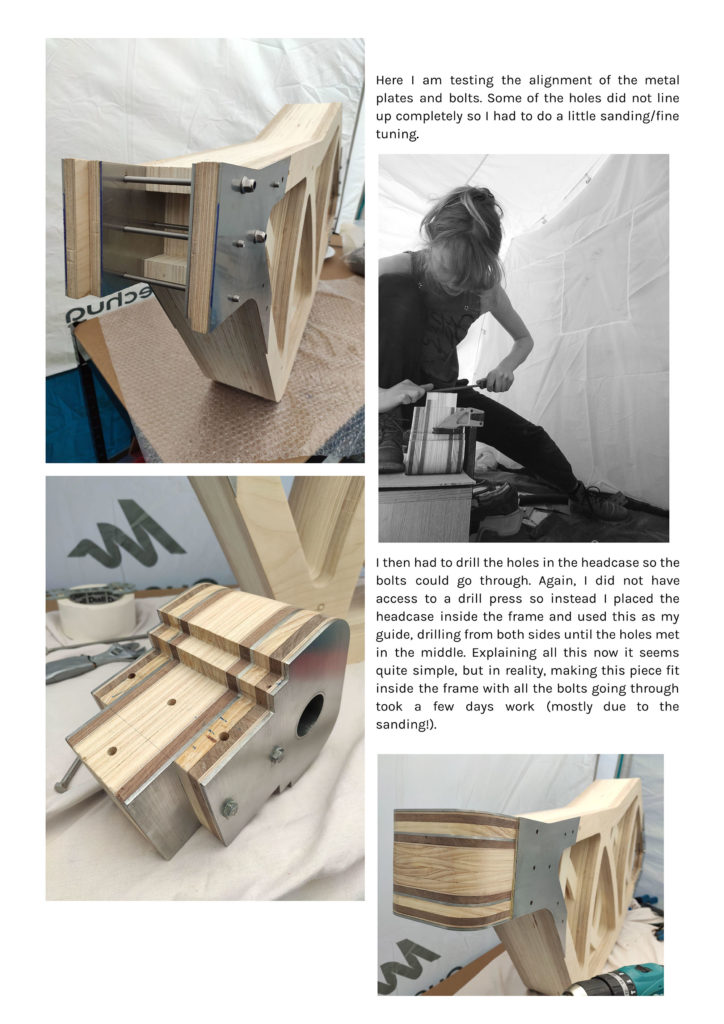 Here I am testing the alignment of the metal plates and bolts. Some of the holes did not line up completely so I had to do a little sanding/fine tuning.

I then had to drill the holes in the headcase so the bolts could go through. Again, I did not have access to a drill press so instead I placed the headcase inside the frame and used this as my guide, drilling from both sides until the holes met in the middle. Explaining all this now it seems quite simple, but in reality, making this piece fit inside the frame with all the bolts going through took a few days work (mostly due to the sanding!).