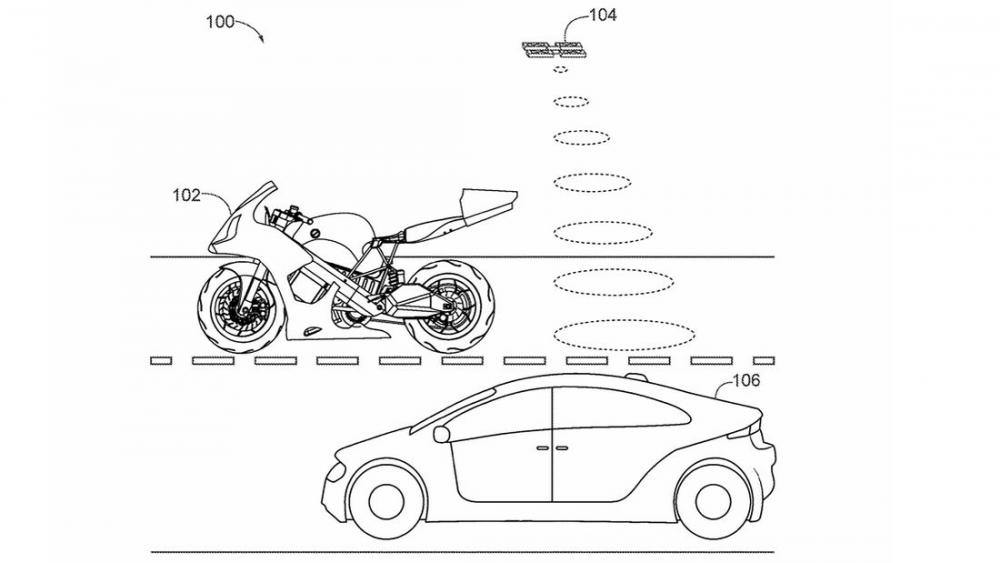 100

104

102

106