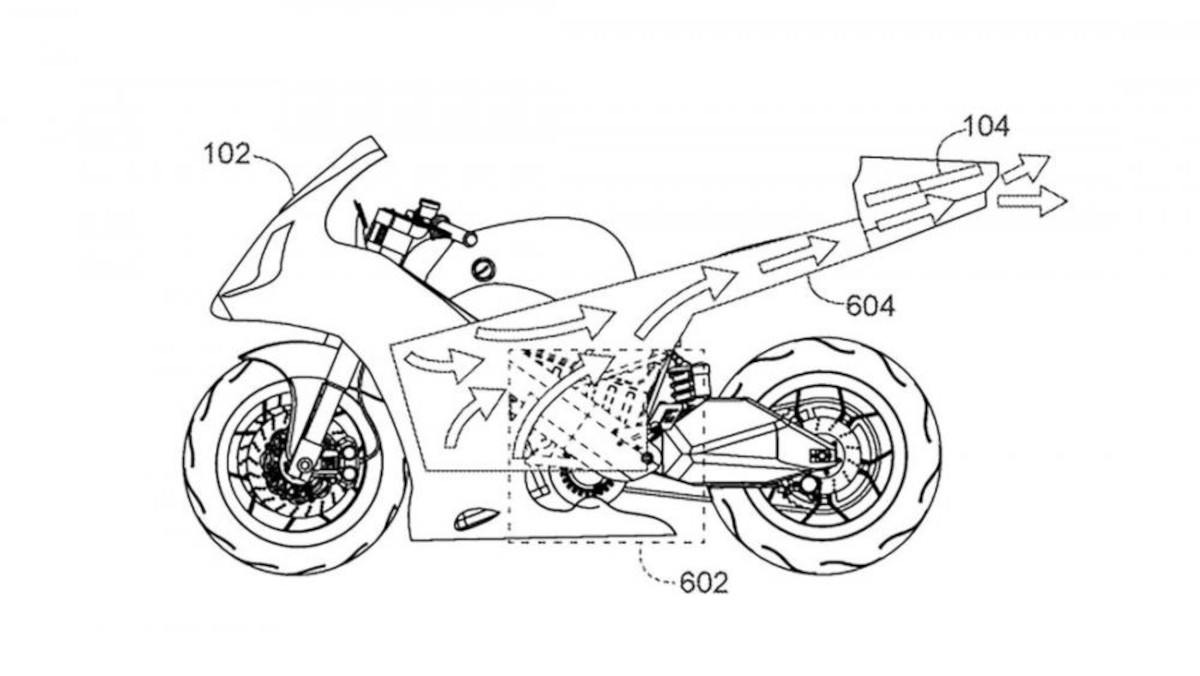 102

104

604

602