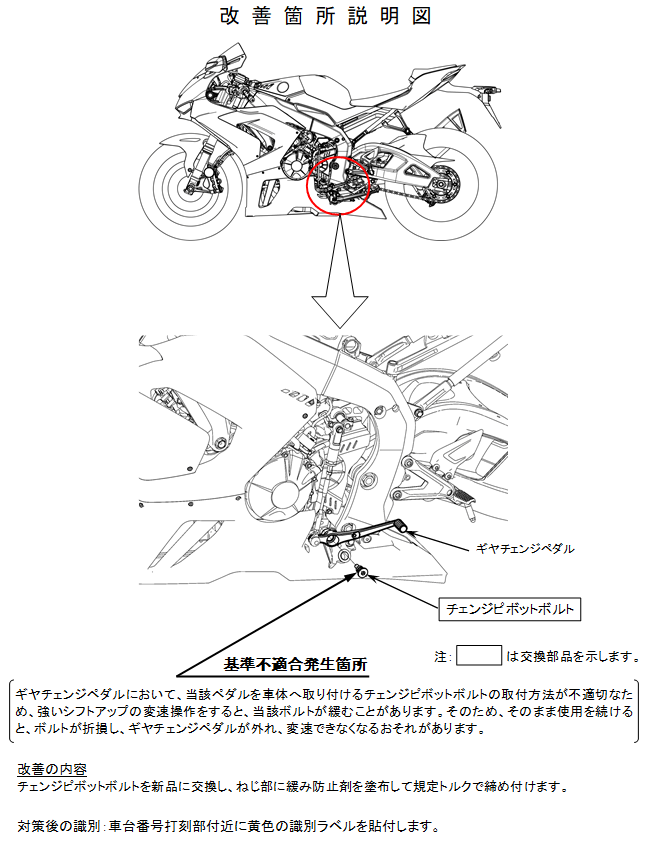 改善箇所説明図

ギヤチェンジペダル

チェンジピボットボルト

基準不適合発生箇所

注：　　　は交換部品を示します。

ギヤチェンジペダルにおいて、当該ペダルを車体へ取り付けるチェンジピボットボルトの取付方法が不適切なため、強いシフトアップの変速操作をすると、当該ボルトが緩むことがあります。そのため、そのまま使用を続けると、ボルトが折損し、ギヤチェンジペダルが外れ、変速できなくなるおそれがあります。

改善の内容
チェンジピボットボルトを新品に交換し、ねじ部に緩み防止剤を塗布して規定トルクで締め付けます。

対策後の識別：車台番号打刻部付近に黄色の識別ラベルを貼付します。