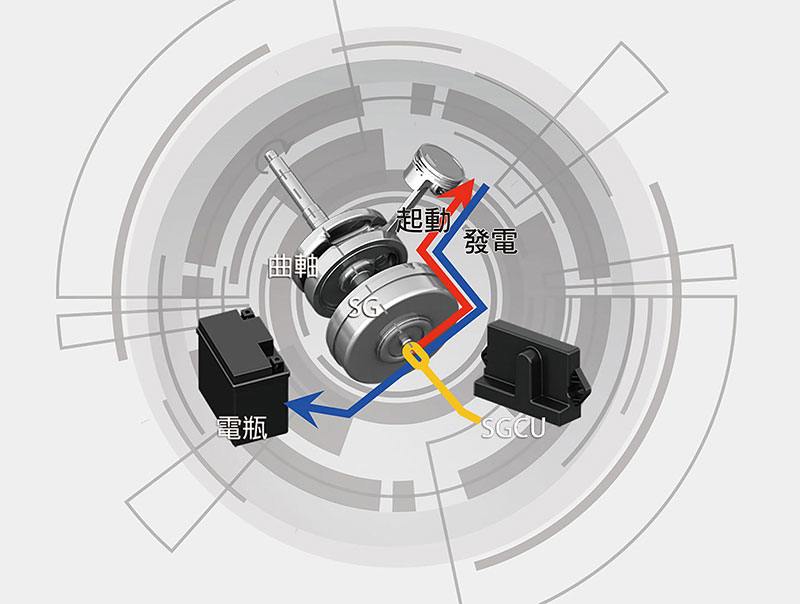 起動
發電
曲軸
SG
電瓶
SGCU