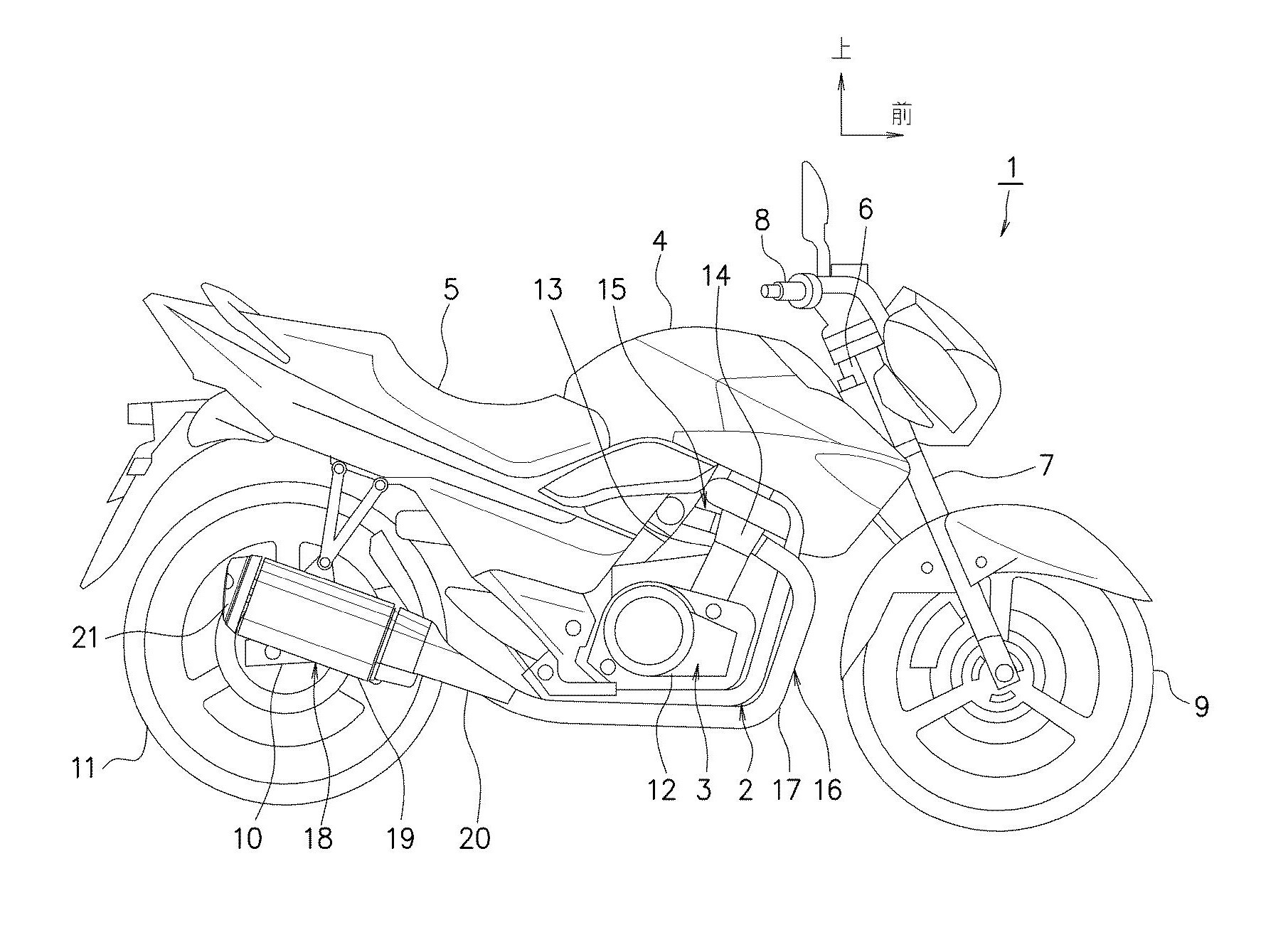 上
前
1
8
6
4
5
13
15
14
7
21
9
11
12
3
2
17
16
10
18
19
20