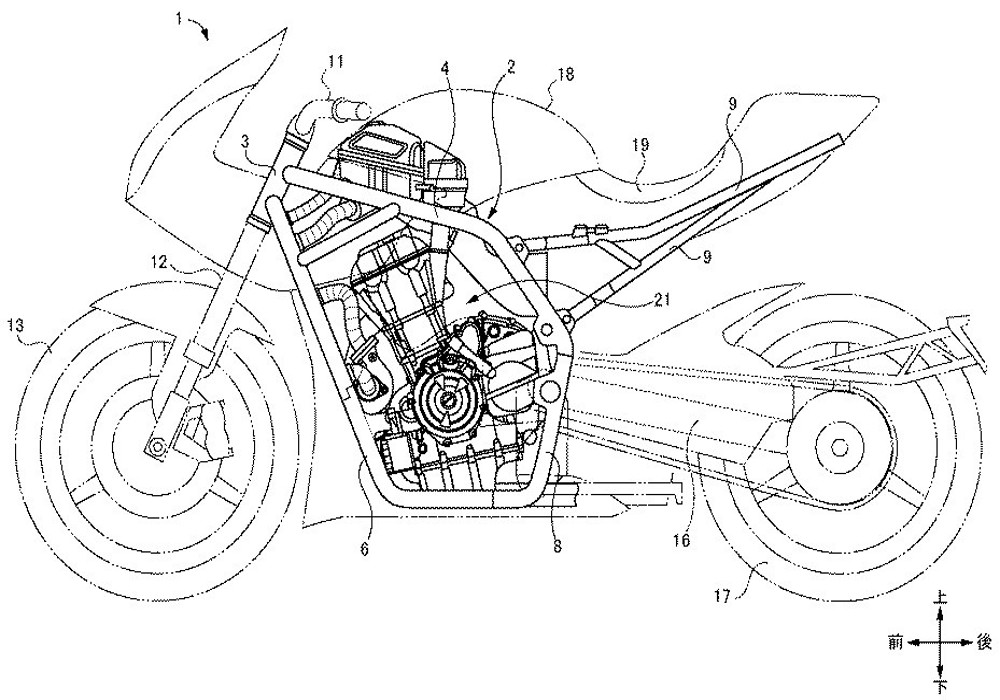 1
11
4
2
18
9
3
19
9
12
21
13
6
8
16
17
上
前
後
下