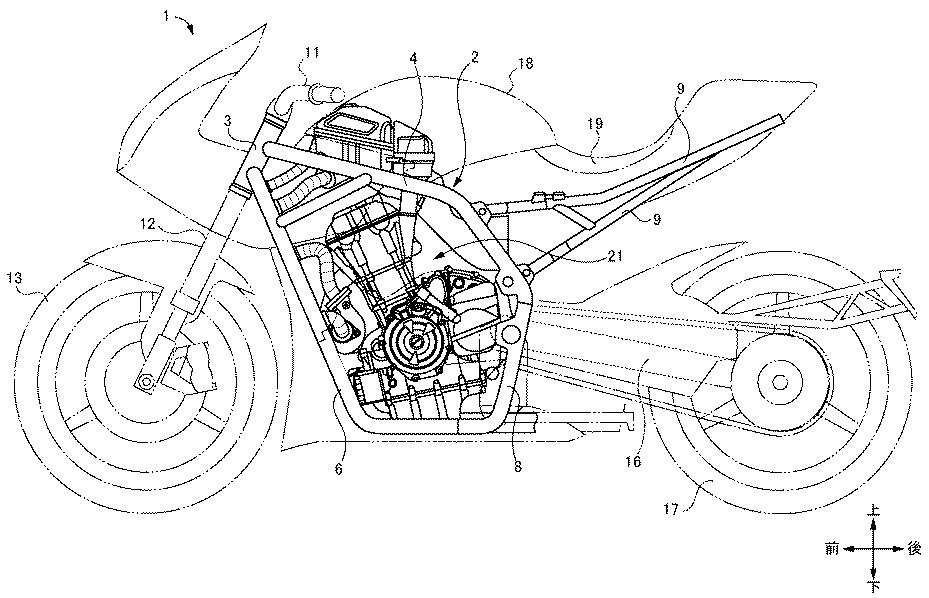 1
11
4
2
18
3
9
19
9
12
21
13
6
8
16
17
上
前
後
下